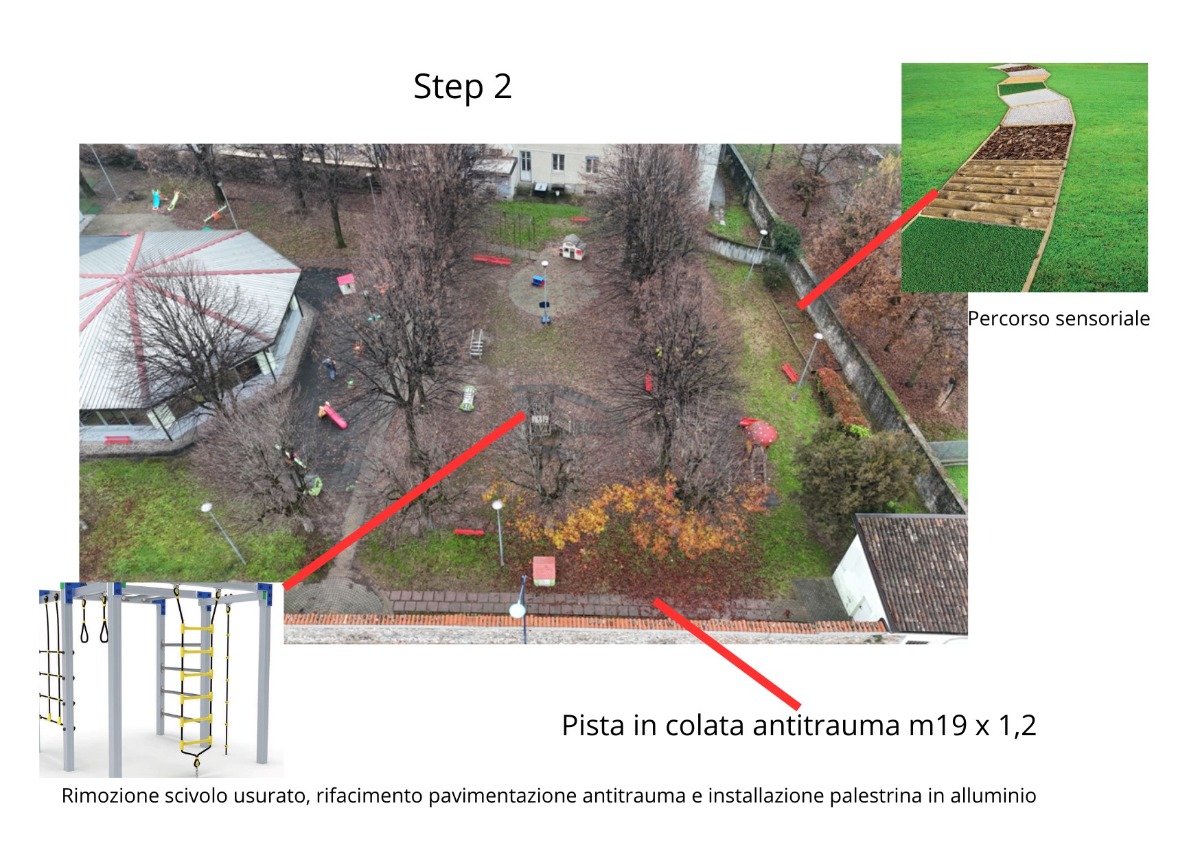 Step 2

Percorso sensoriale

Pista in colata antitrauma m19 x 1,2

Rimozione scivolo usurato, rifacimento pavimentazione antitrauma e installazione palestrina in alluminio